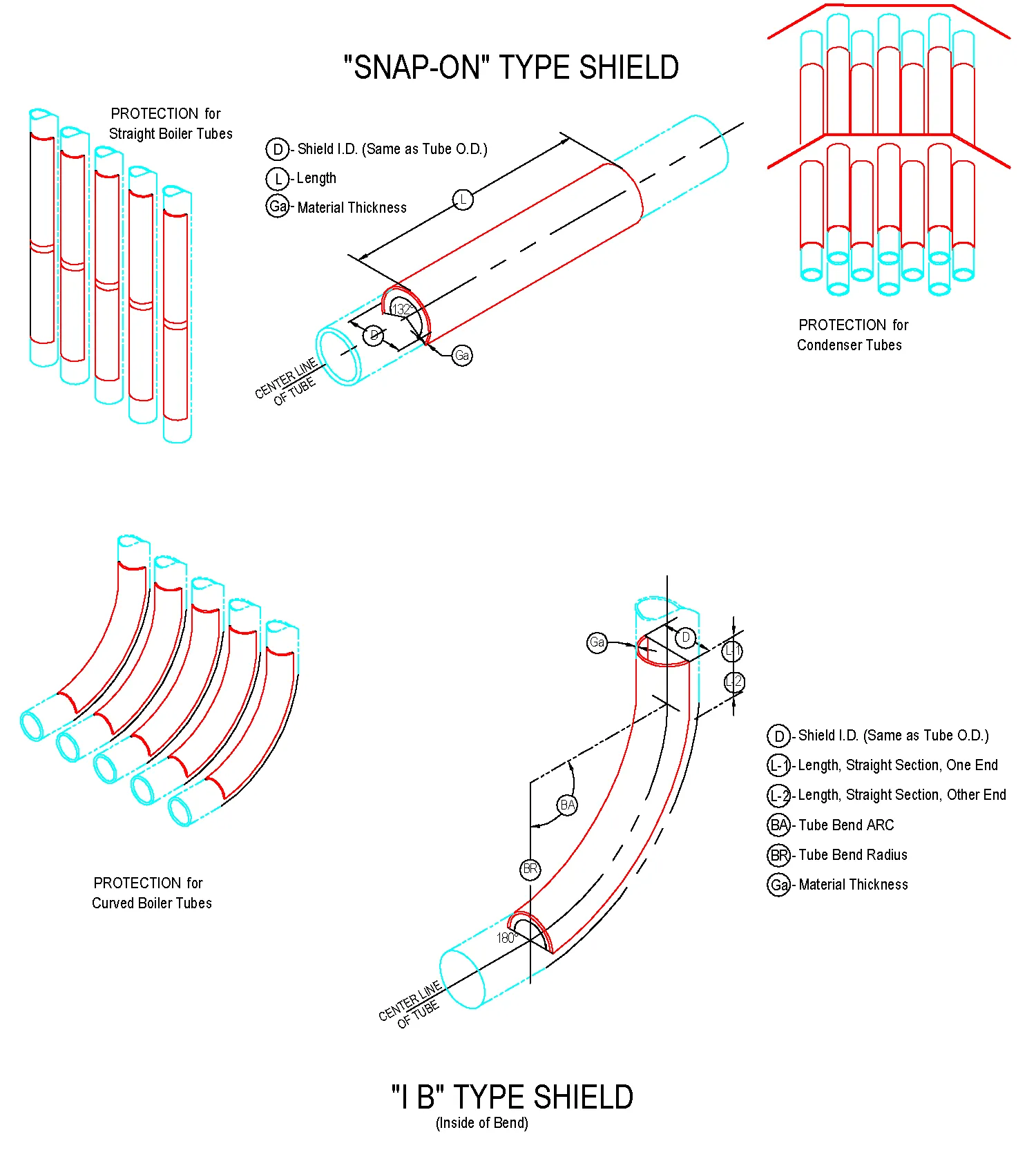 "SNAP-ON" TYPE SHIELD

PROTECTION for Straight Boiler Tubes

D - Shield I.D. (Same as Tube O.D.)
L - Length
Ga - Material Thickness

L

132°

D

Ga

CENTER LINE OF TUBE

PROTECTION for Condenser Tubes

PROTECTION for Curved Boiler Tubes

Ga

D

L-1

L-2

BA

BR

180°

CENTER LINE OF TUBE

D - Shield I.D. (Same as Tube O.D.)
L-1 - Length, Straight Section, One End
L-2 - Length, Straight Section, Other End
BA - Tube Bend ARC
BR - Tube Bend Radius
Ga - Material Thickness

"I B" TYPE SHIELD
(Inside of Bend)