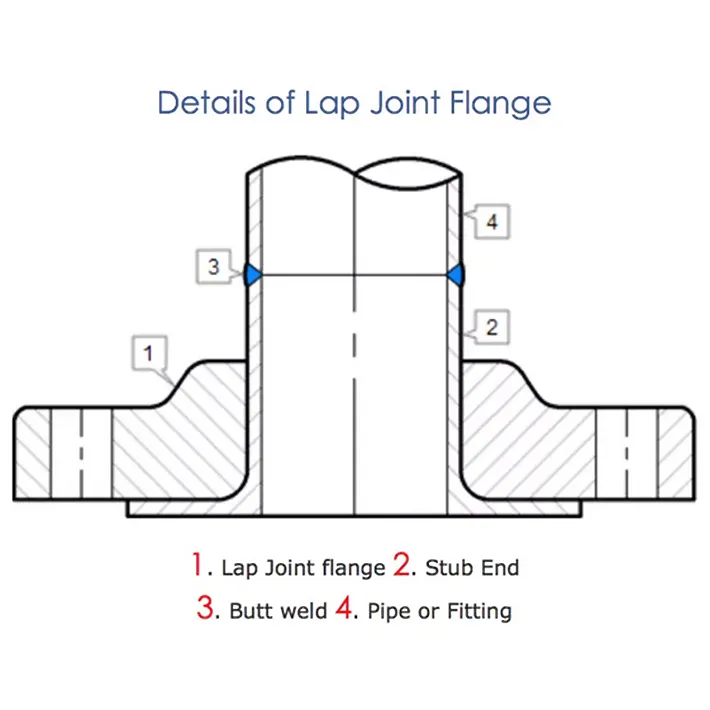 Details of Lap Joint Flange

4

3

2

1

1. Lap Joint flange 2. Stub End
3. Butt weld 4. Pipe or Fitting